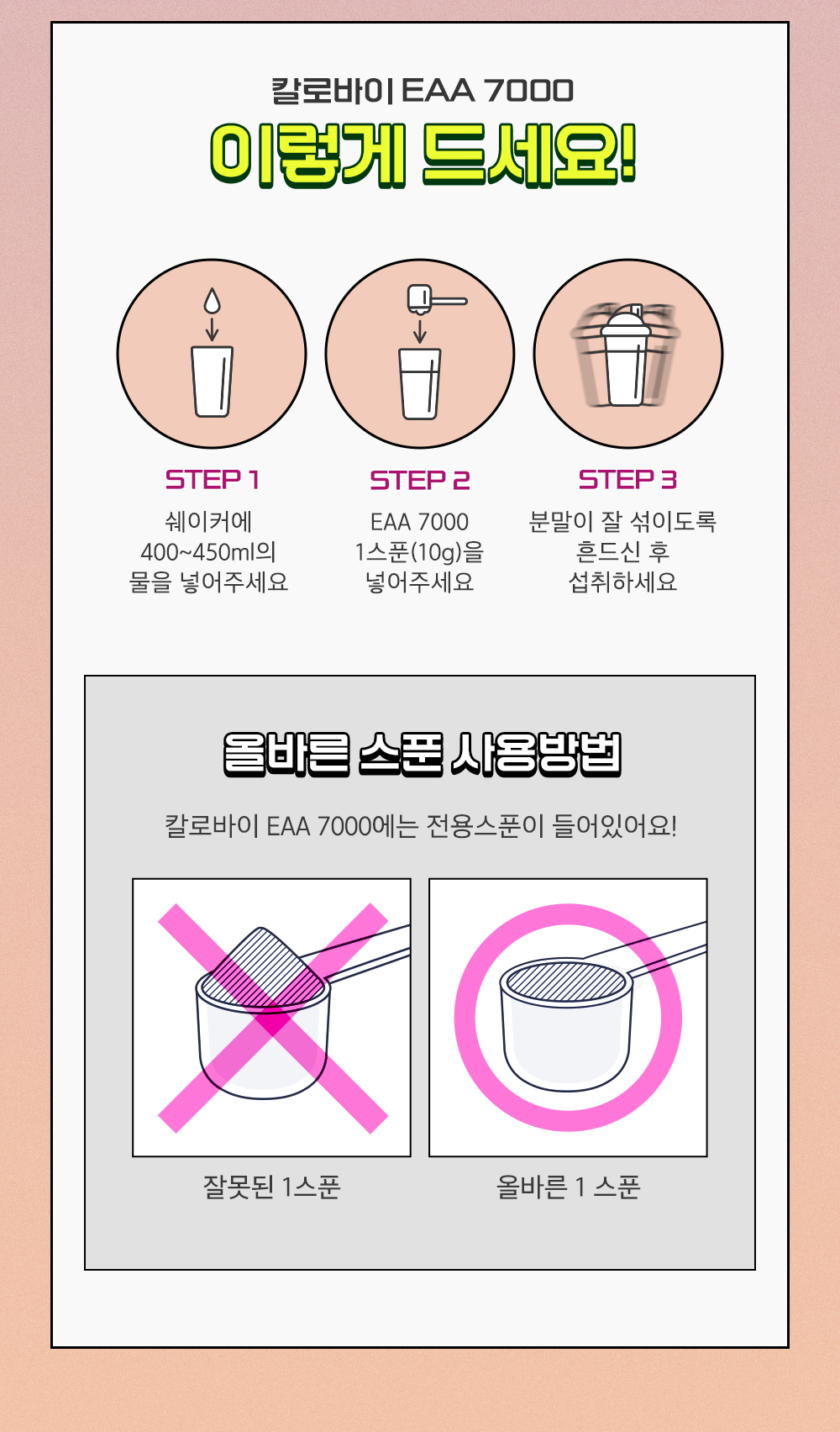 칼로바이 EAA 7000
이렇게 드세요!

STEP 1
쉐이커에 400~450ml의 물을 넣어주세요

STEP 2
EAA 7000 1스푼(10g)을 넣어주세요

STEP 3
분말이 잘 섞이도록 흔드신 후 섭취하세요

올바른 스푼 사용방법

칼로바이 EAA 7000에는 전용스푼이 들어있어요!

잘못된 1스푼

올바른 1 스푼